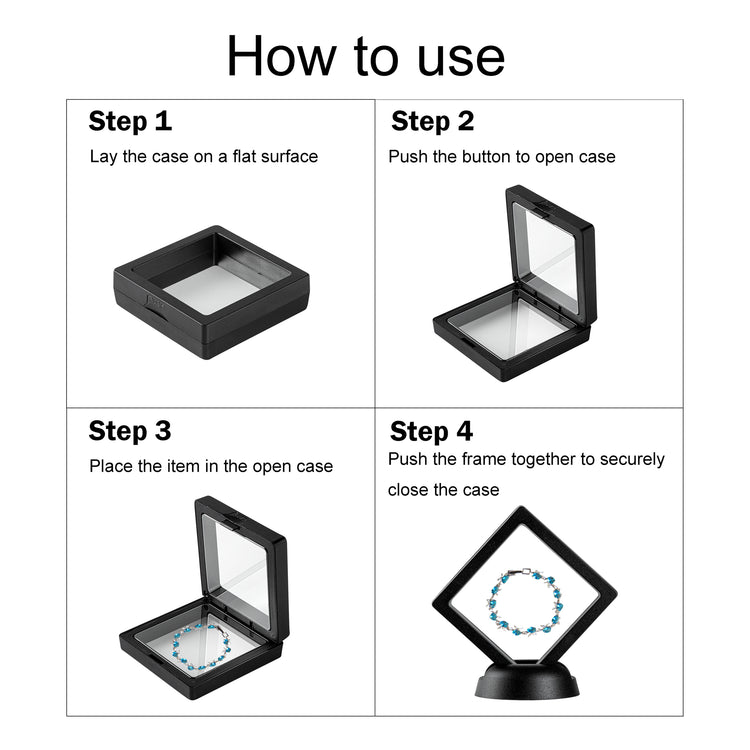 How to use

Step 1

Lay the case on a flat surface

Step 2

Push the button to open case

Step 3

Place the item in the open case

Step 4

Push the frame together to securely close the case